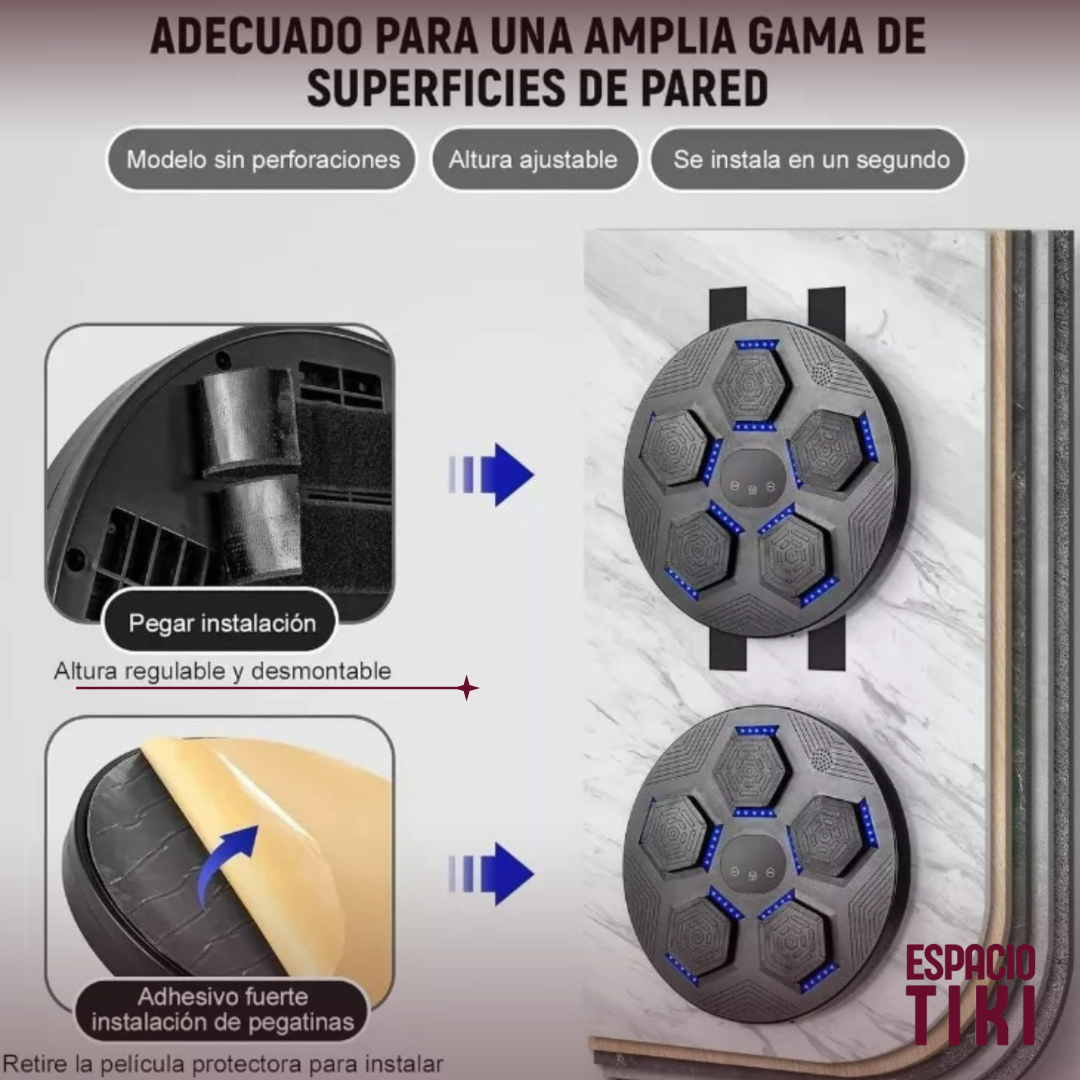 ADECUADO PARA UNA AMPLIA GAMA DE SUPERFICIES DE PARED

Modelo sin perforaciones

Altura ajustable

Se instala en un segundo

Pegar instalación

Altura regulable y desmontable

Adhesivo fuerte instalación de pegatinas

Retire la película protectora para instalar

ESPACIO TIKI